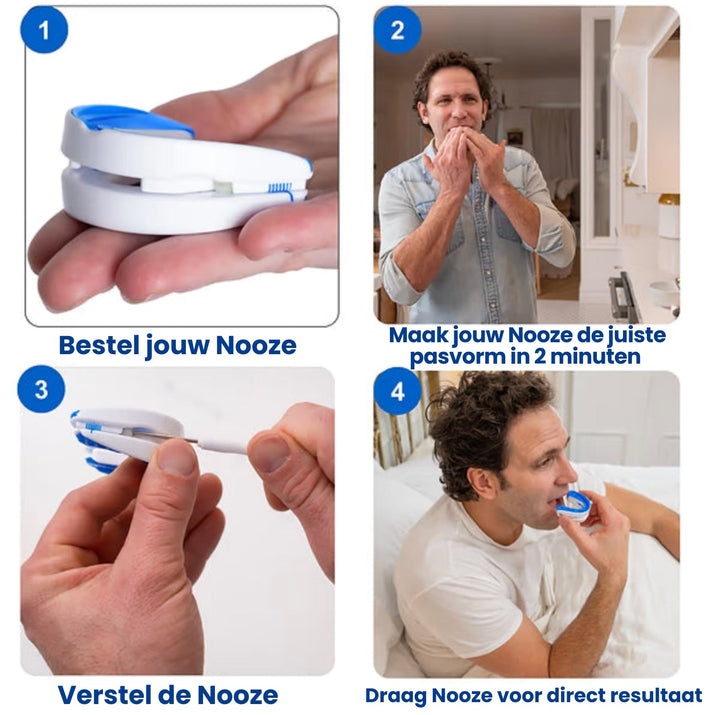 1

Bestel jouw Nooze

2

Maak jouw Nooze de juiste pasvorm in 2 minuten

3

Verstel de Nooze

4

Draag Nooze voor direct resultaat